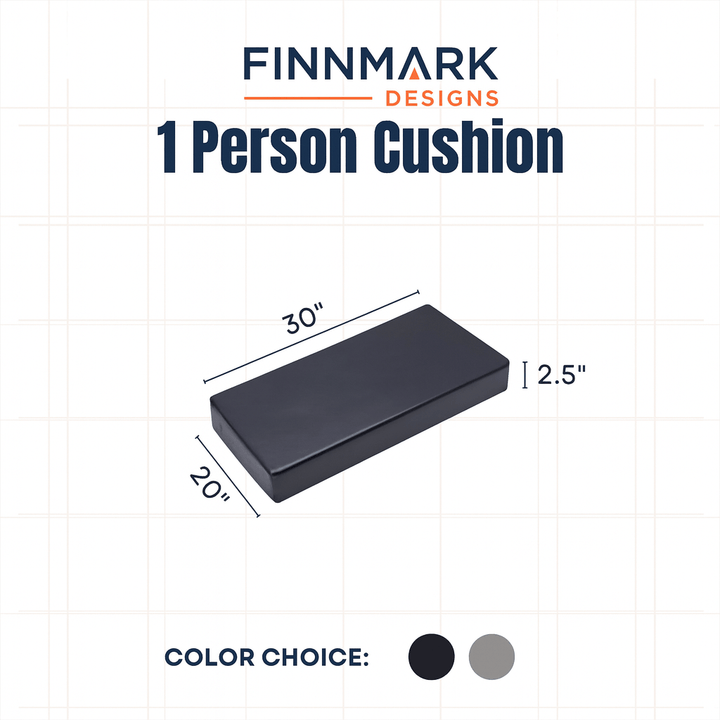 FINNMARK
DESIGNS
1 Person Cushion

30"
2.5"
20"

COLOR CHOICE: