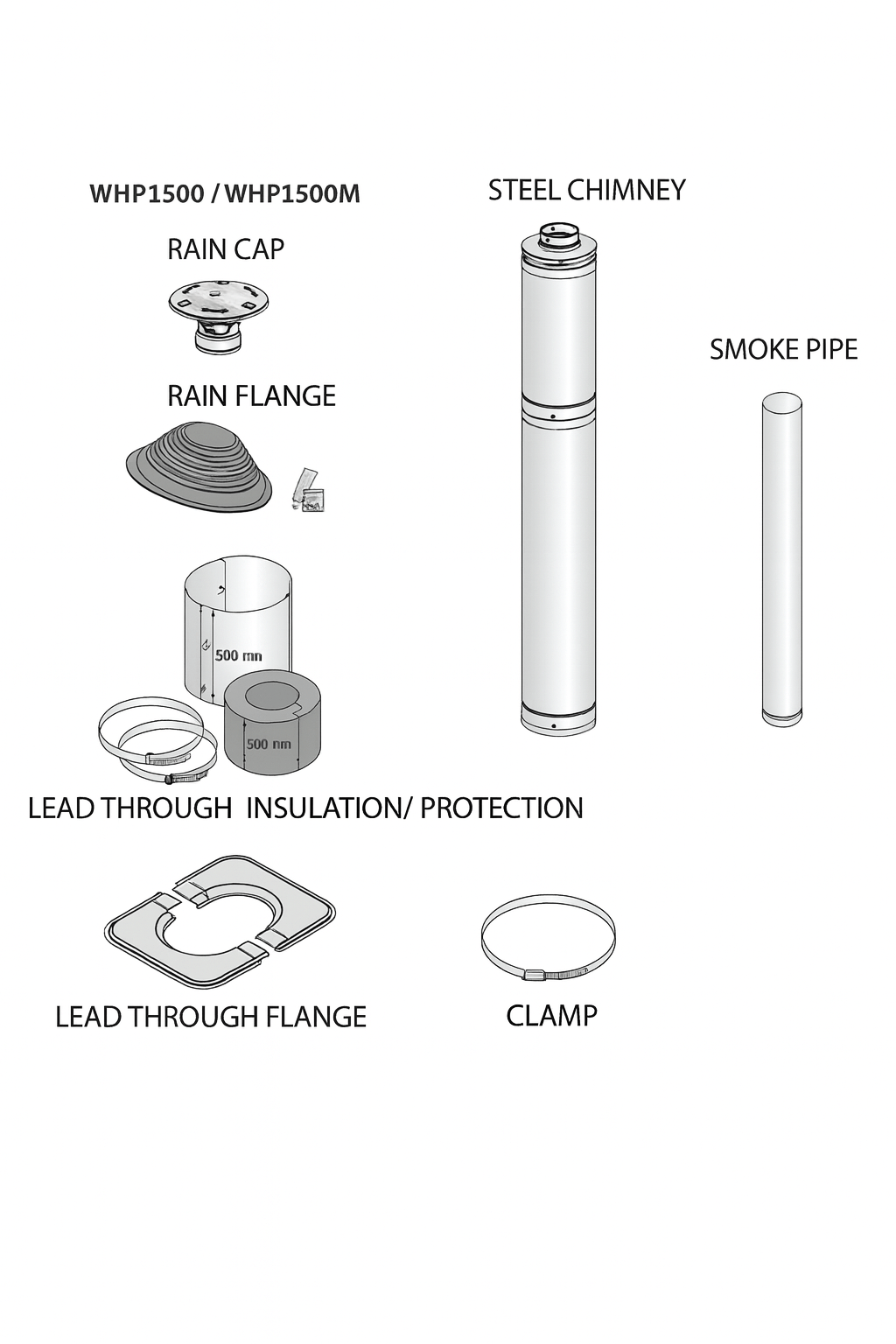 WHP1500 / WHP1500M

RAIN CAP

RAIN FLANGE

500 mn

500 nm

LEAD THROUGH INSULATION/ PROTECTION

LEAD THROUGH FLANGE

STEEL CHIMNEY

SMOKE PIPE

CLAMP