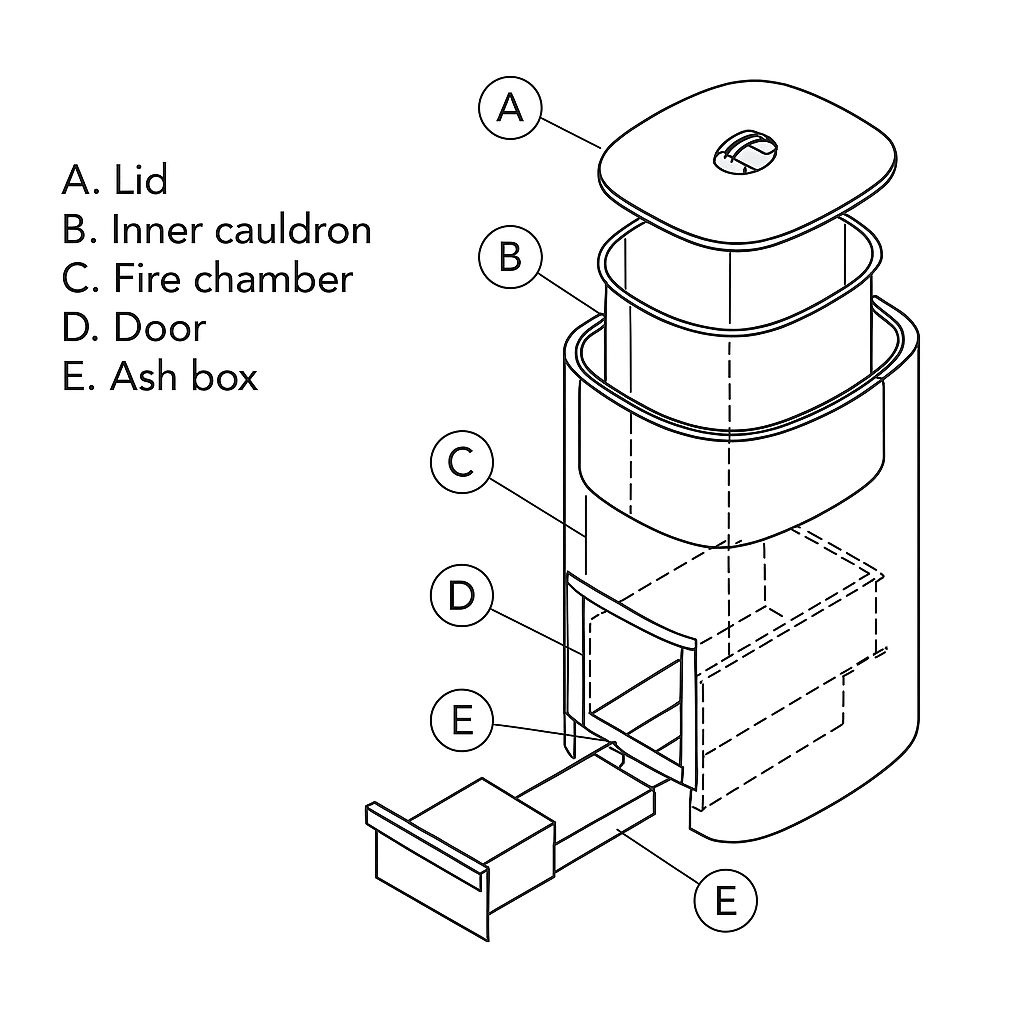 A. Lid
B. Inner cauldron
C. Fire chamber
D. Door
E. Ash box

A

B

C

D

E

E